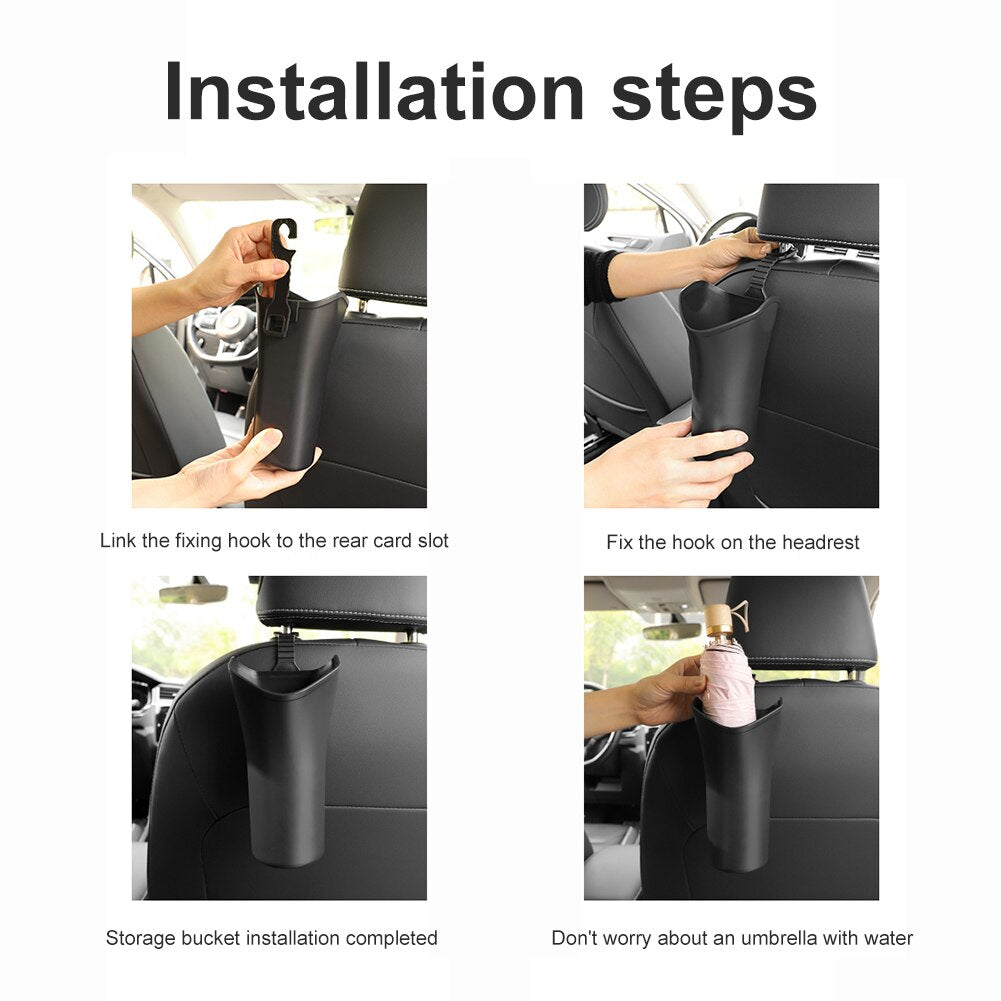 Installation steps

Link the fixing hook to the rear card slot

Fix the hook on the headrest

Storage bucket installation completed

Don't worry about an umbrella with water