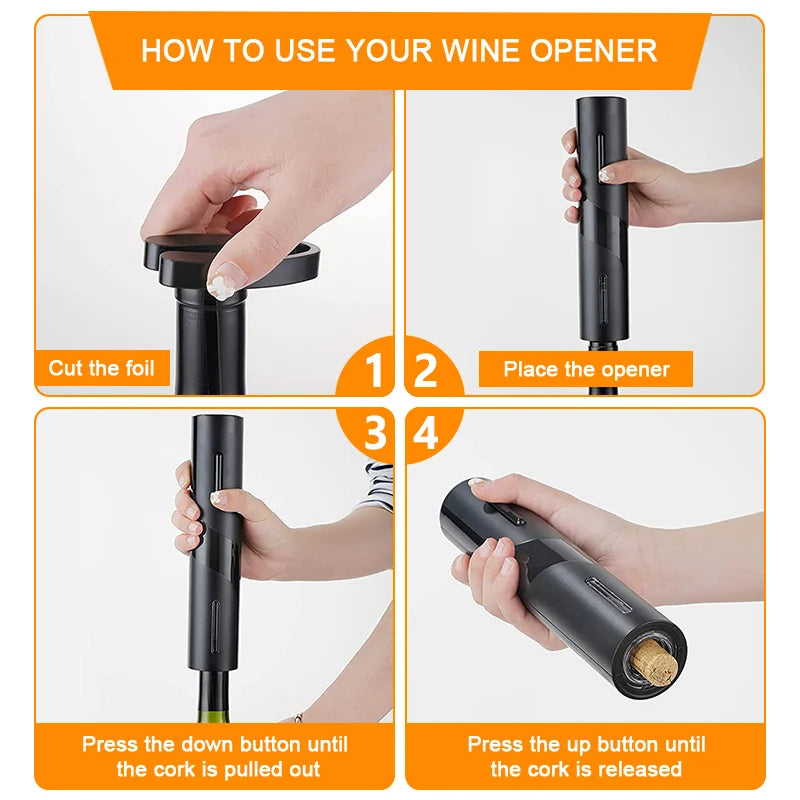 HOW TO USE YOUR WINE OPENER

Cut the foil

1

2

Place the opener

3

4

Press the down button until the cork is pulled out

Press the up button until the cork is released