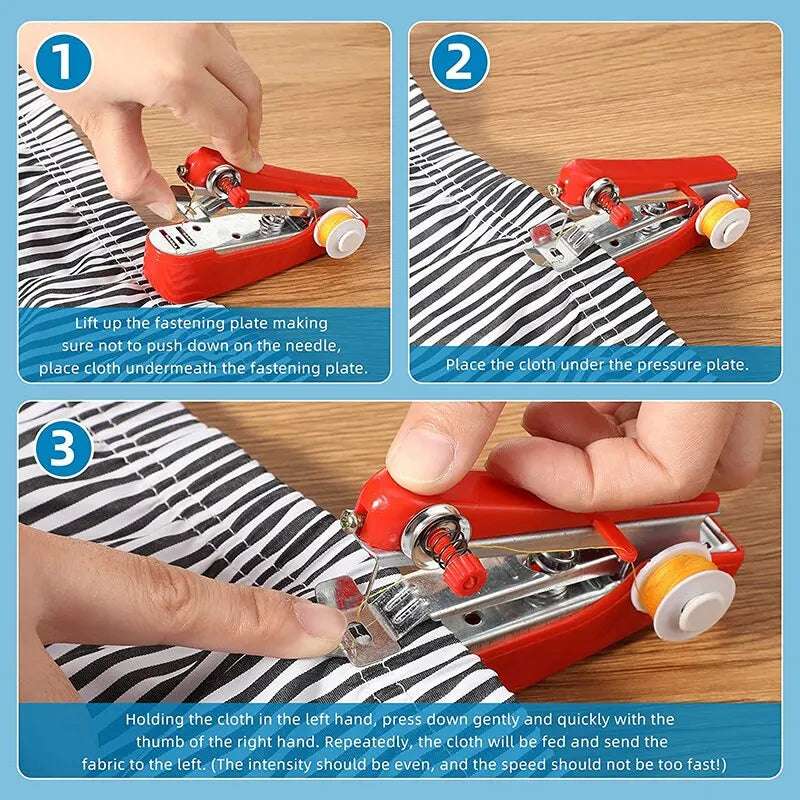 1

Lift up the fastening plate making sure not to push down on the needle, place cloth undermeath the fastening plate.

2

Place the cloth under the pressure plate.

3

Holding the cloth in the left hand, press down gently and quickly with the thumb of the right hand. Repeatedly, the cloth will be fed and send the fabric to the left. (The intensity should be even, and the speed should not be too fast!)